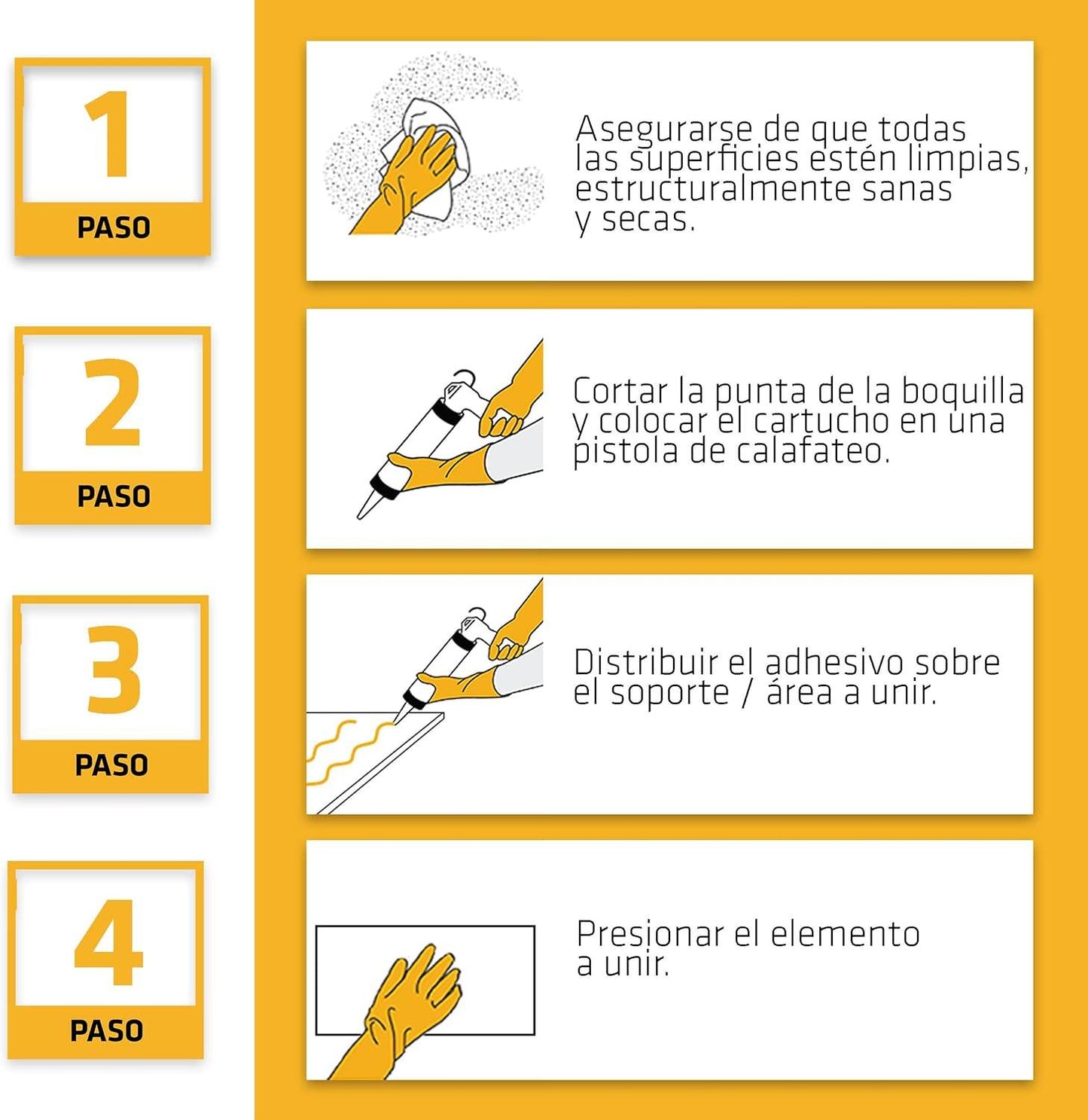 1
PASO

Asegurarse de que todas las superficies estén limpias, estructuralmente sanas y secas.

2
PASO

Cortar la punta de la boquilla y colocar el cartucho en una pistola de calafateo.

3
PASO

Distribuir el adhesivo sobre el soporte / área a unir.

4
PASO

Presionar el elemento a unir.