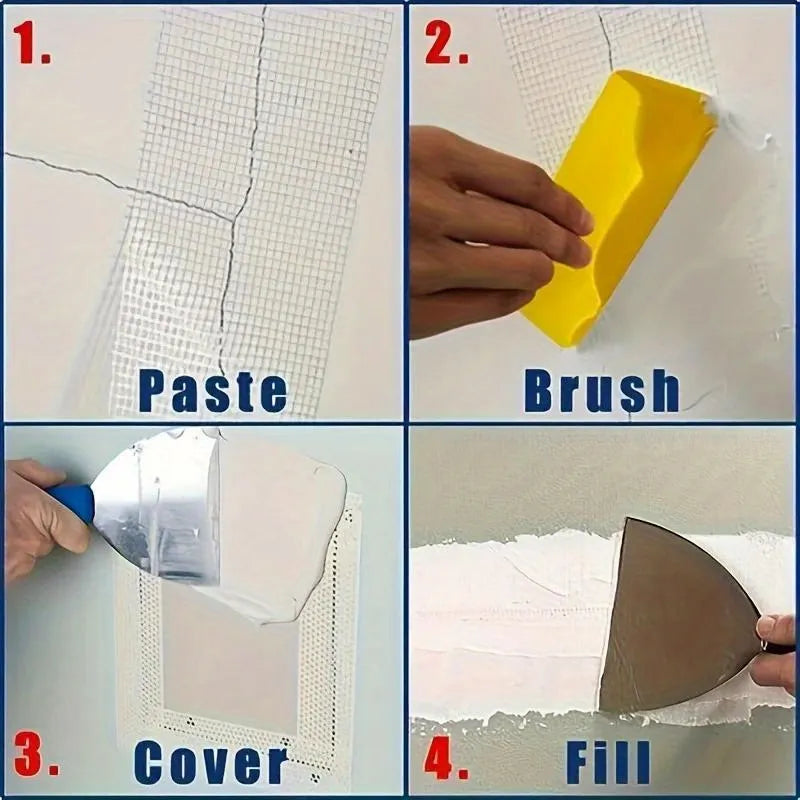 1.

Paste

2.

Brush

3.

Cover

4.

Fill